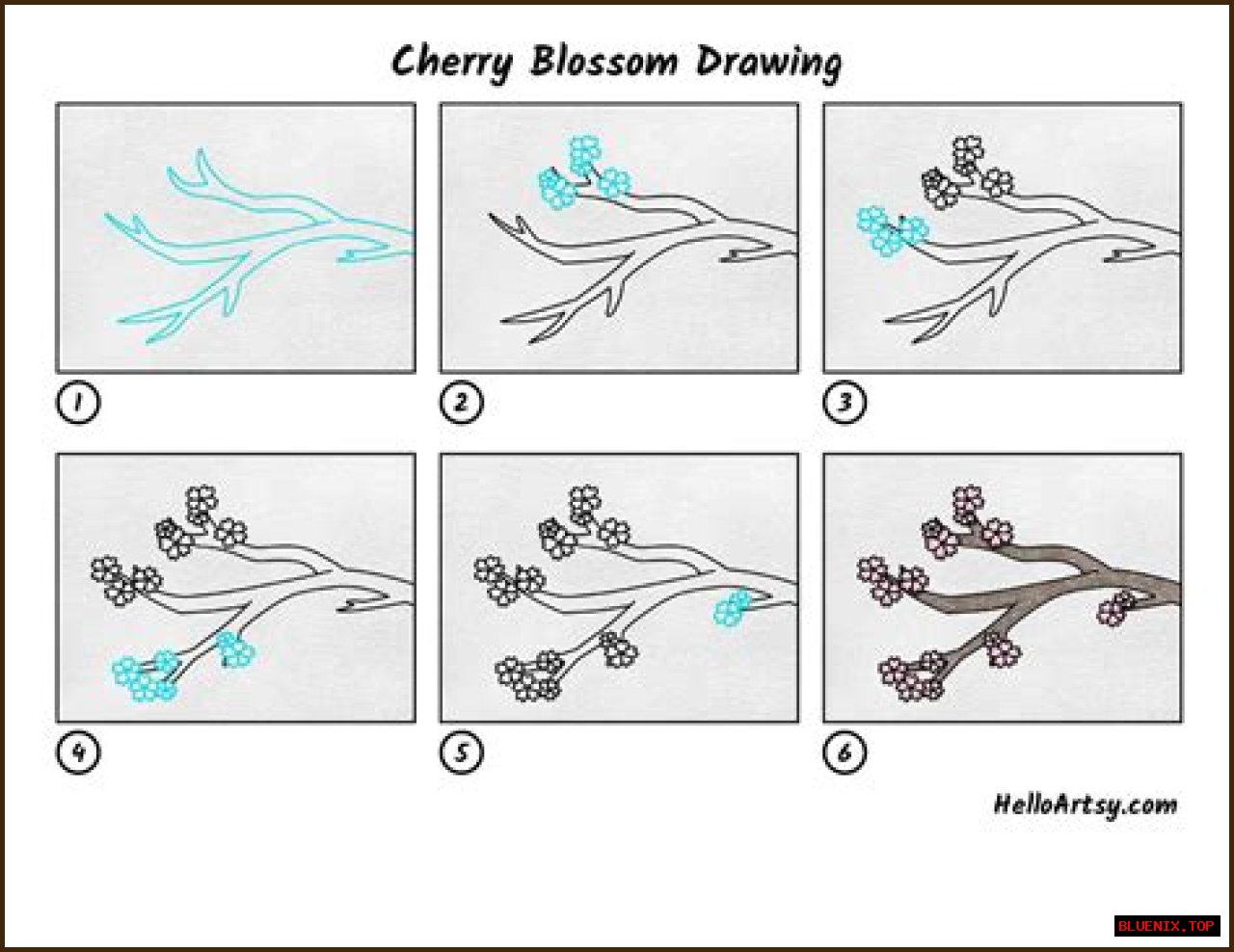 Cherry Blossom Drawing

1

2

3

4

5

6

HelloArtsy.com

BLUENIX.TOP